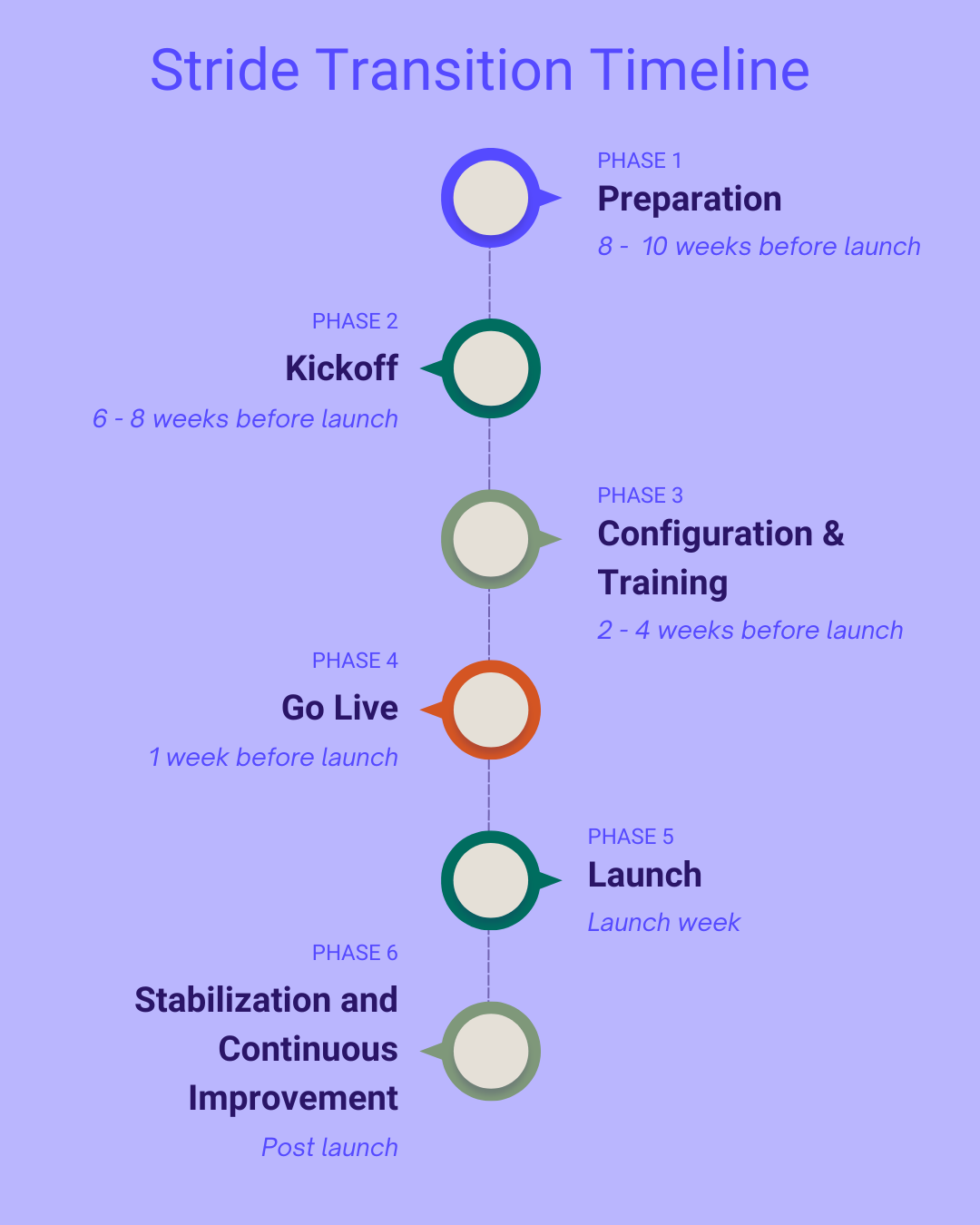 Stride Transition Timeline

PHASE 1
Preparation
8 -  10 weeks before launch

PHASE 2
Kickoff
6 - 8 weeks before launch

PHASE 3
Configuration & Training
2 - 4 weeks before launch

PHASE 4
Go Live
1 week before launch

PHASE 5
Launch
Launch week

PHASE 6
Stabilization and Continuous Improvement
Post launch