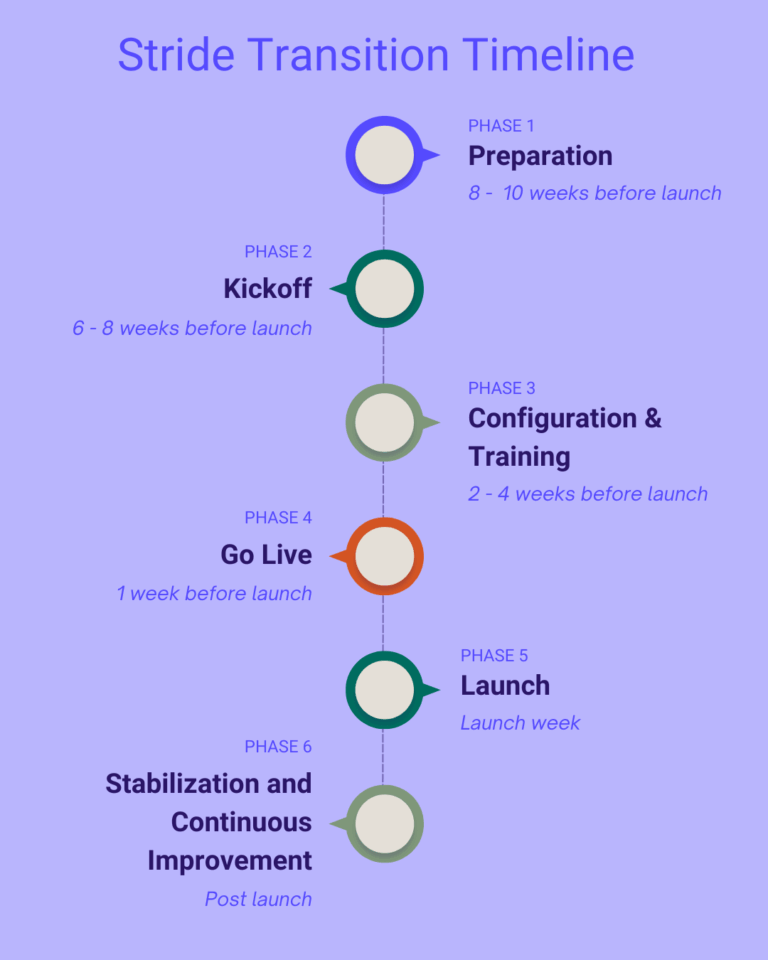 Stride Transition Timeline

PHASE 1
Preparation
8 - 10 weeks before launch

PHASE 2
Kickoff
6 - 8 weeks before launch

PHASE 3
Configuration & Training
2 - 4 weeks before launch

PHASE 4
Go Live
1 week before launch

PHASE 5
Launch
Launch week

PHASE 6
Stabilization and Continuous Improvement
Post launch